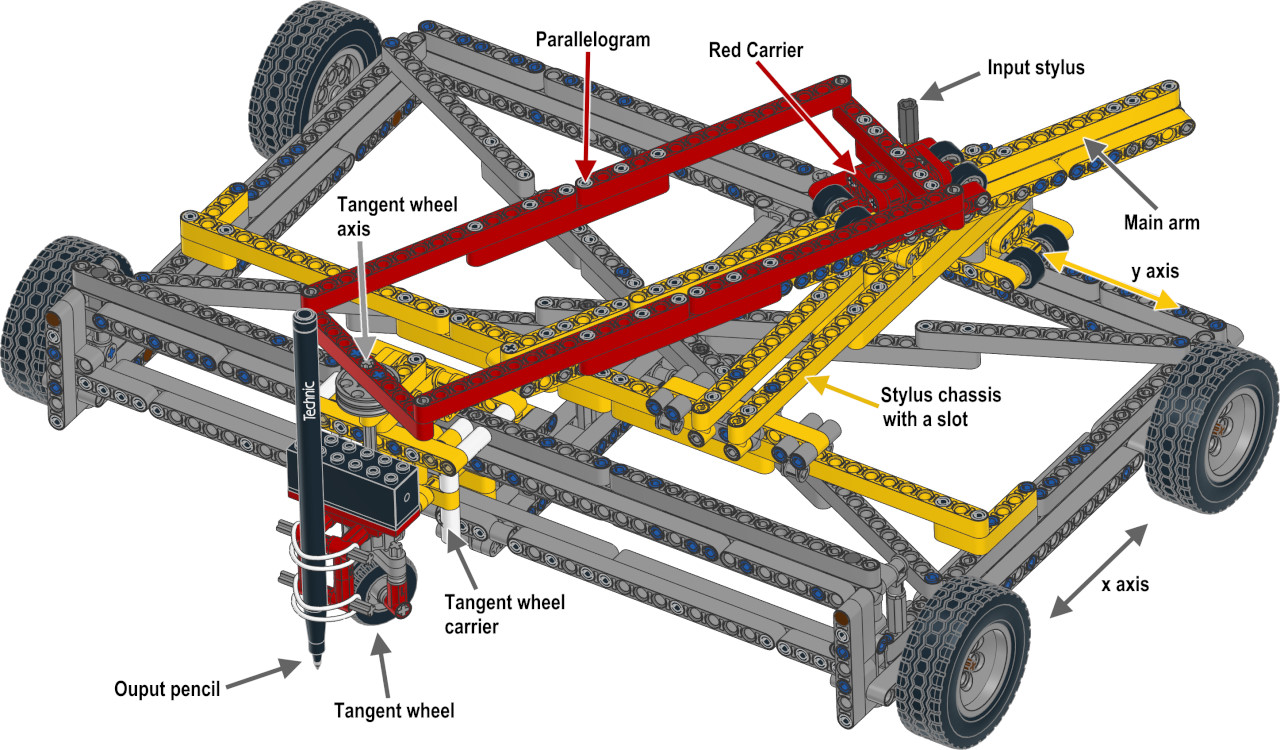 Parallelogram

Red Carrier

Input stylus

Main arm

y axis

Tangent wheel axis

Stylus chassis with a slot

Technic

Tangent wheel carrier

x axis

Ouput pencil

Tangent wheel