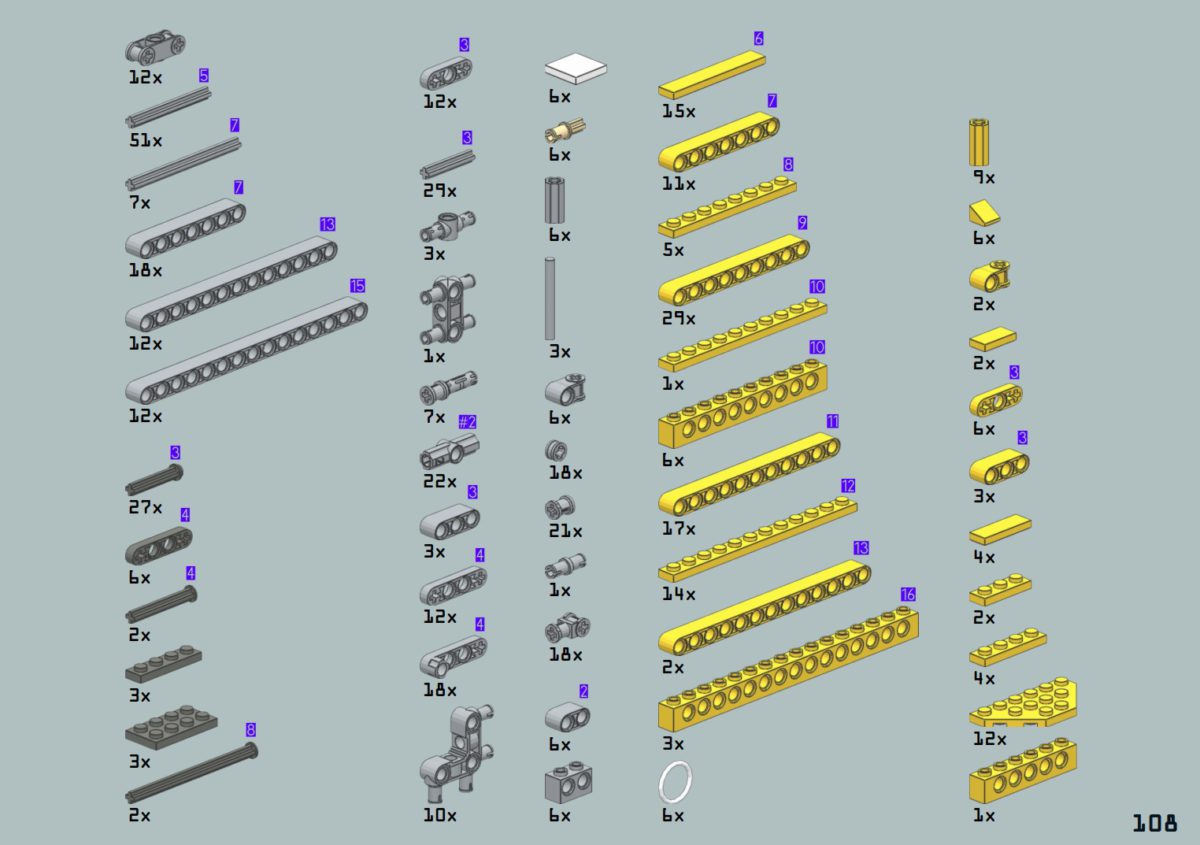 12x
5
51x
7
7x
7
18x
13
12x
15
12x

3
27x
4
6x
4
2x
3x
3x
8
2x

3
12x
3
29x
3x
1x
7x
#2
22x
3
3x
4
12x
4
18x
10x

6x
6x
6x
3x
6x
18x
21x
1x
18x
2
6x
6x

6
15x
7
11x
8
5x
9
29x
10
1x
10
6x
11
17x
12
14x
13
2x
16
3x
6x

9x
6x
2x
2x
3
6x
3
3x
4x
2x
4x
12x
1x

108