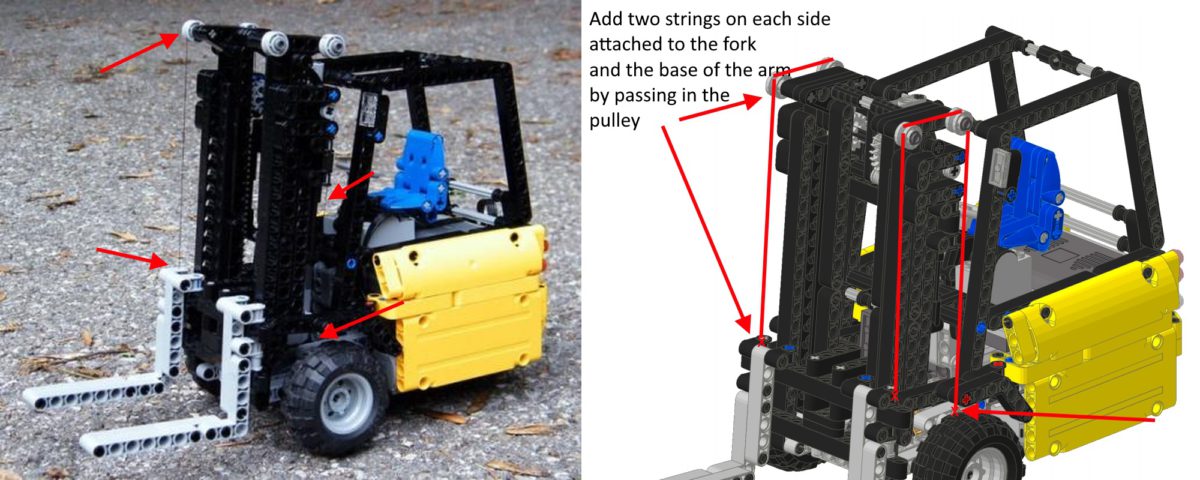 Add two strings on each side attached to the fork and the base of the arm by passing in the pulley