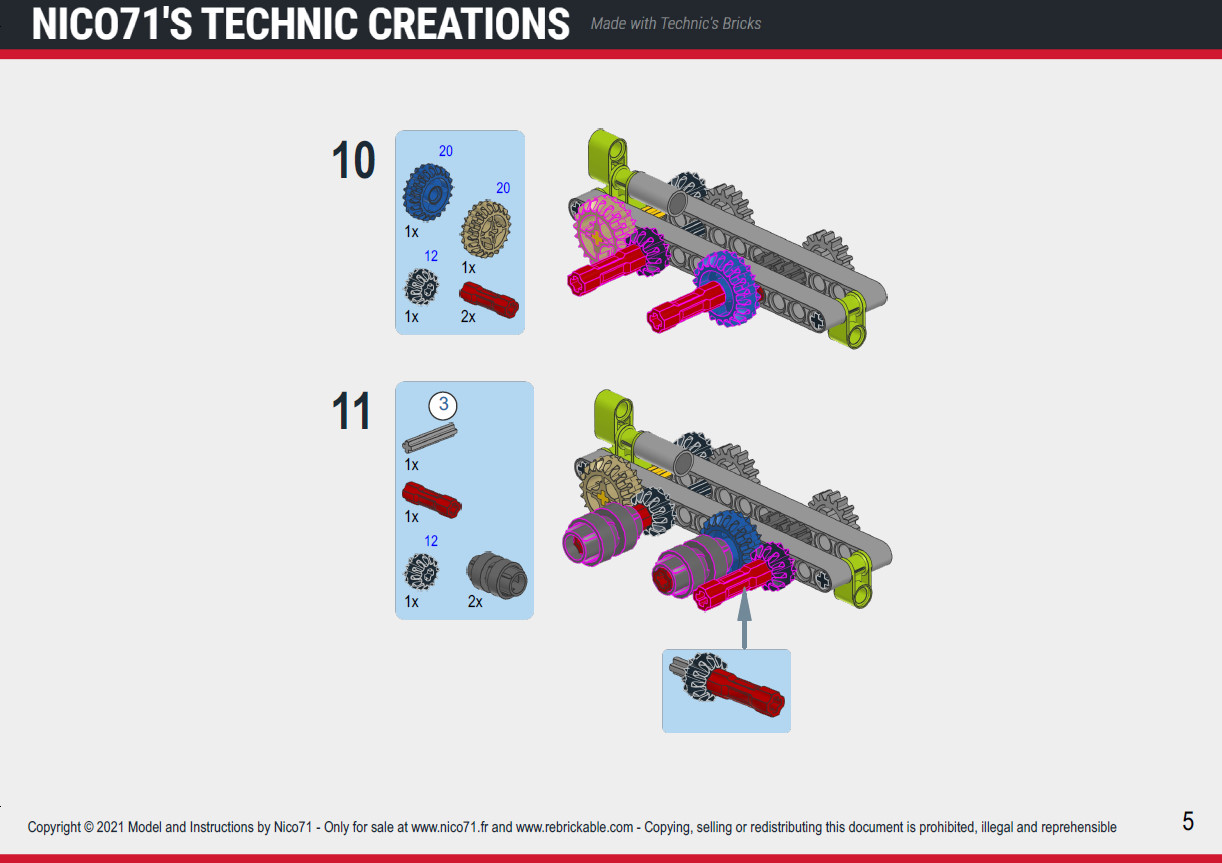 NICO71'S TECHNIC CREATIONS Made with Technic's Bricks

10

20

1x

20

1x

12

1x

2x

11

3

1x

1x

12

1x

2x

Copyright © 2021 Model and Instructions by Nico71 - Only for sale at www.nico71.fr and www.rebrickable.com - Copying, selling or redistributing this document is prohibited, illegal and reprehensible

5