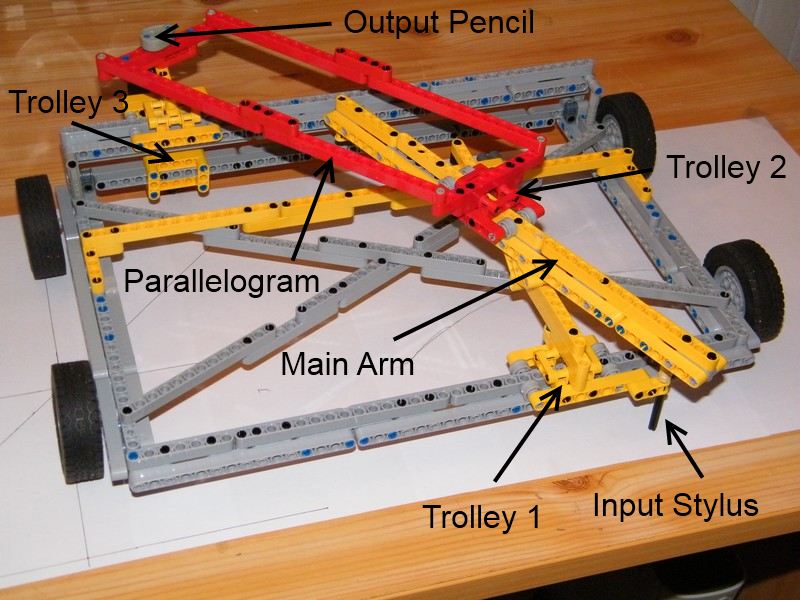 Output Pencil

Trolley 3

Trolley 2

Parallelogram

Main Arm

Trolley 1

Input Stylus