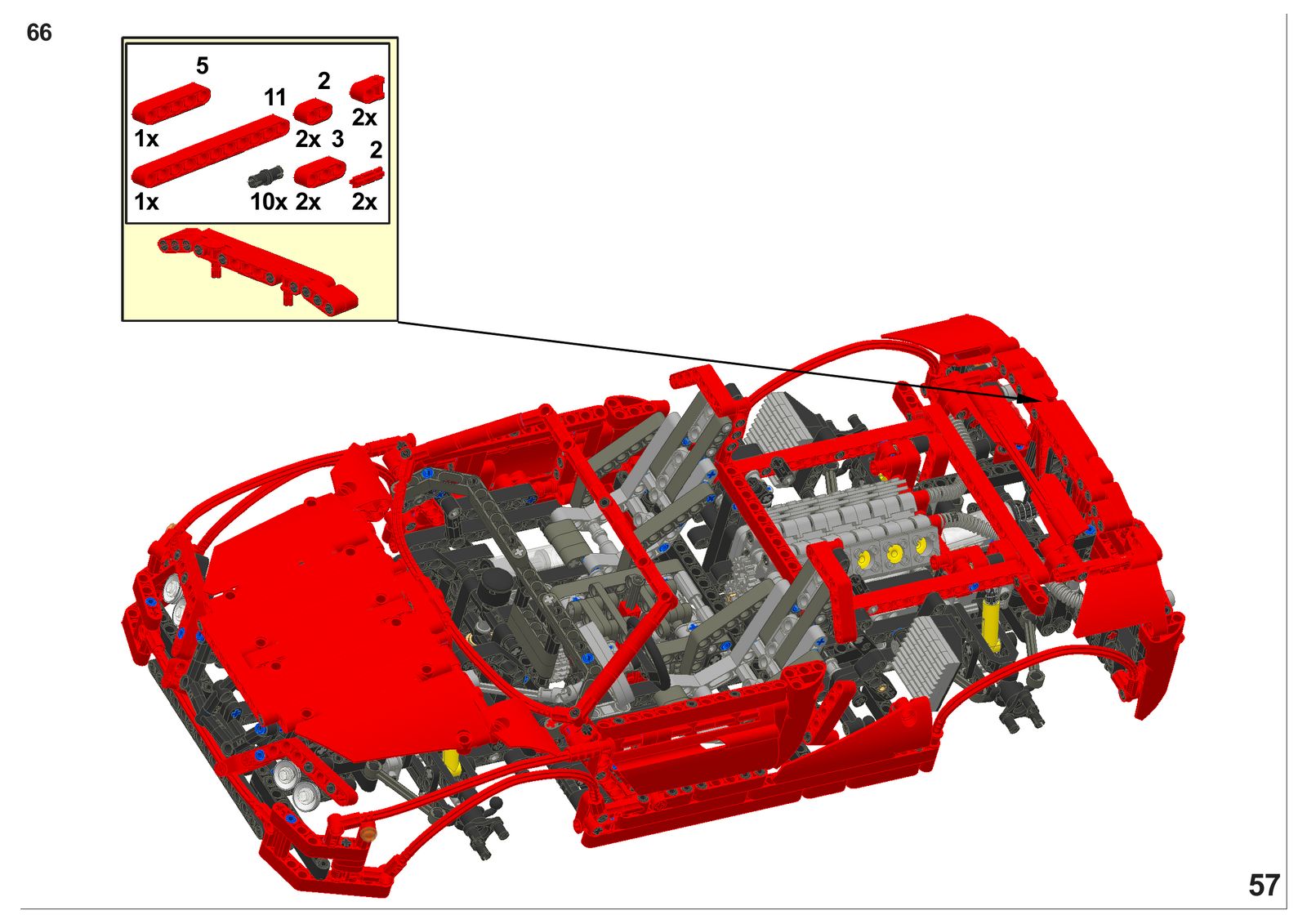 66

5
1x
11
1x
10x
2
2x
3
2x
2x
2
2x

57