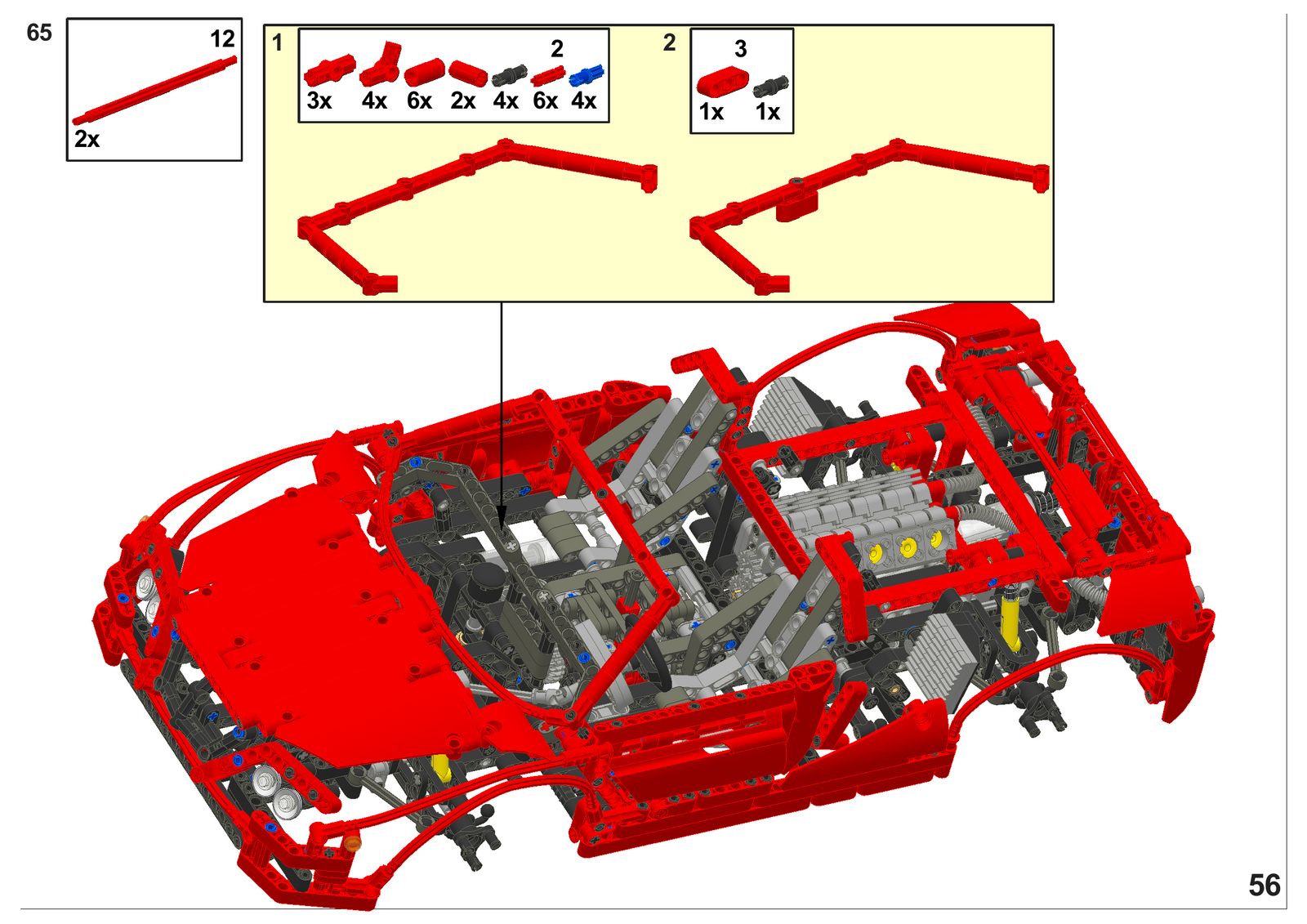 65

12

2x

1

2

3x 4x 6x 2x 4x 6x 4x

2

3

1x 1x

56