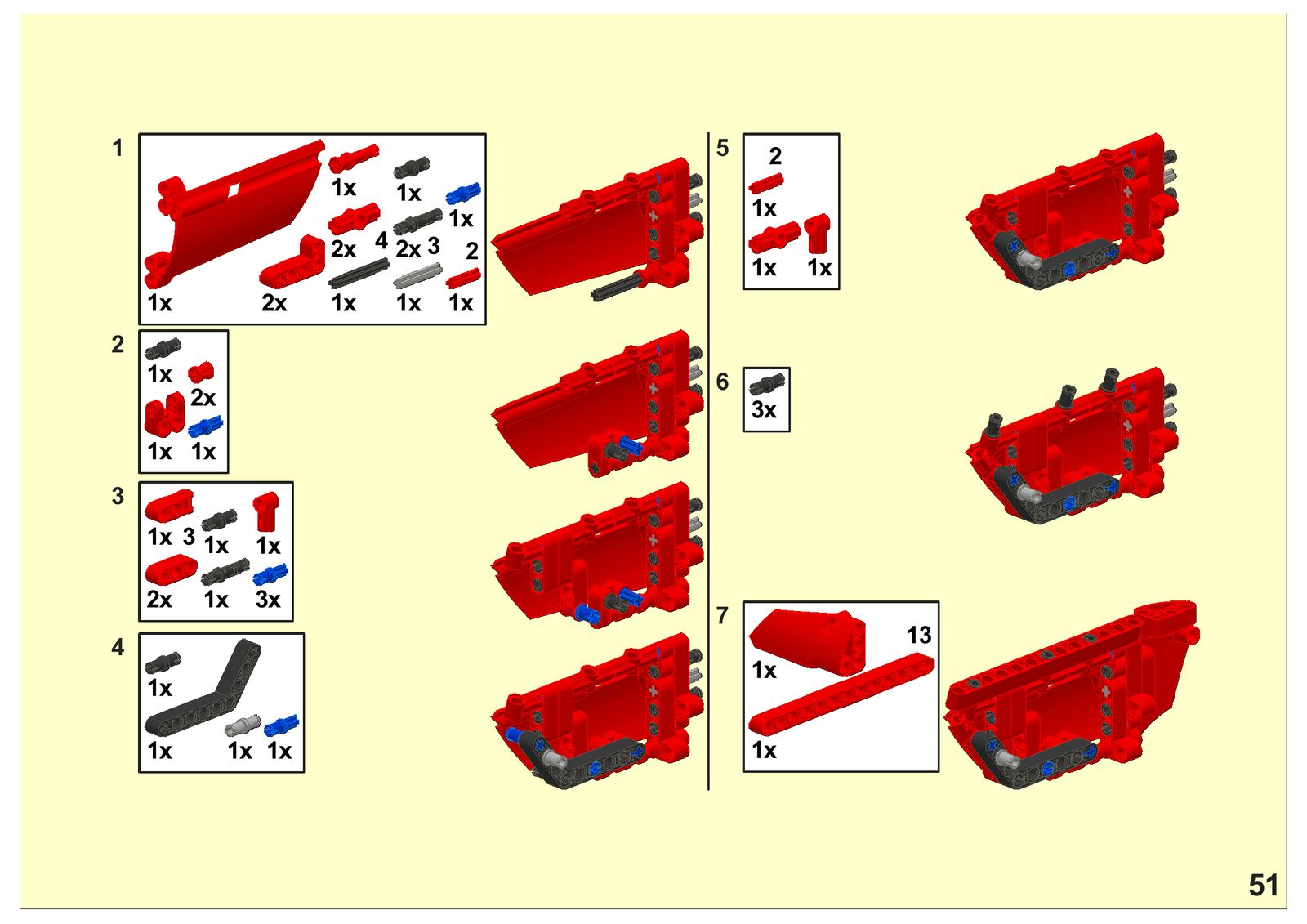 1

1x

1x

1x

2x 4

2x 3

2

1x

2x

1x

1x

1x

2

1x

2x

1x 1x

3

1x 3

1x

1x

2x

1x

3x

4

1x

1x

1x 1x

5

2

1x

1x 1x

6

3x

7

13

1x

1x

51