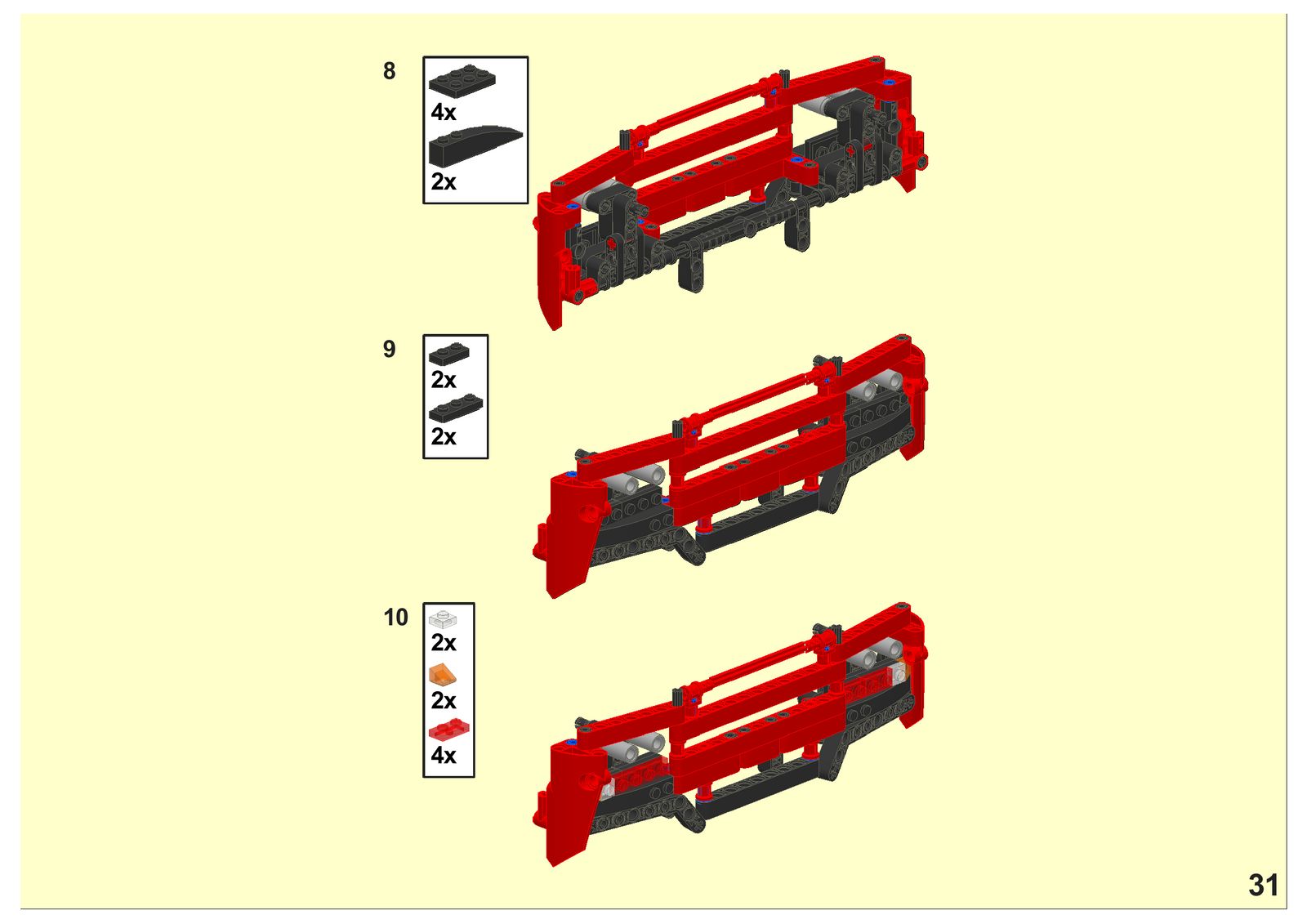 8

4x

2x

9

2x

2x

10

2x

2x

4x

31