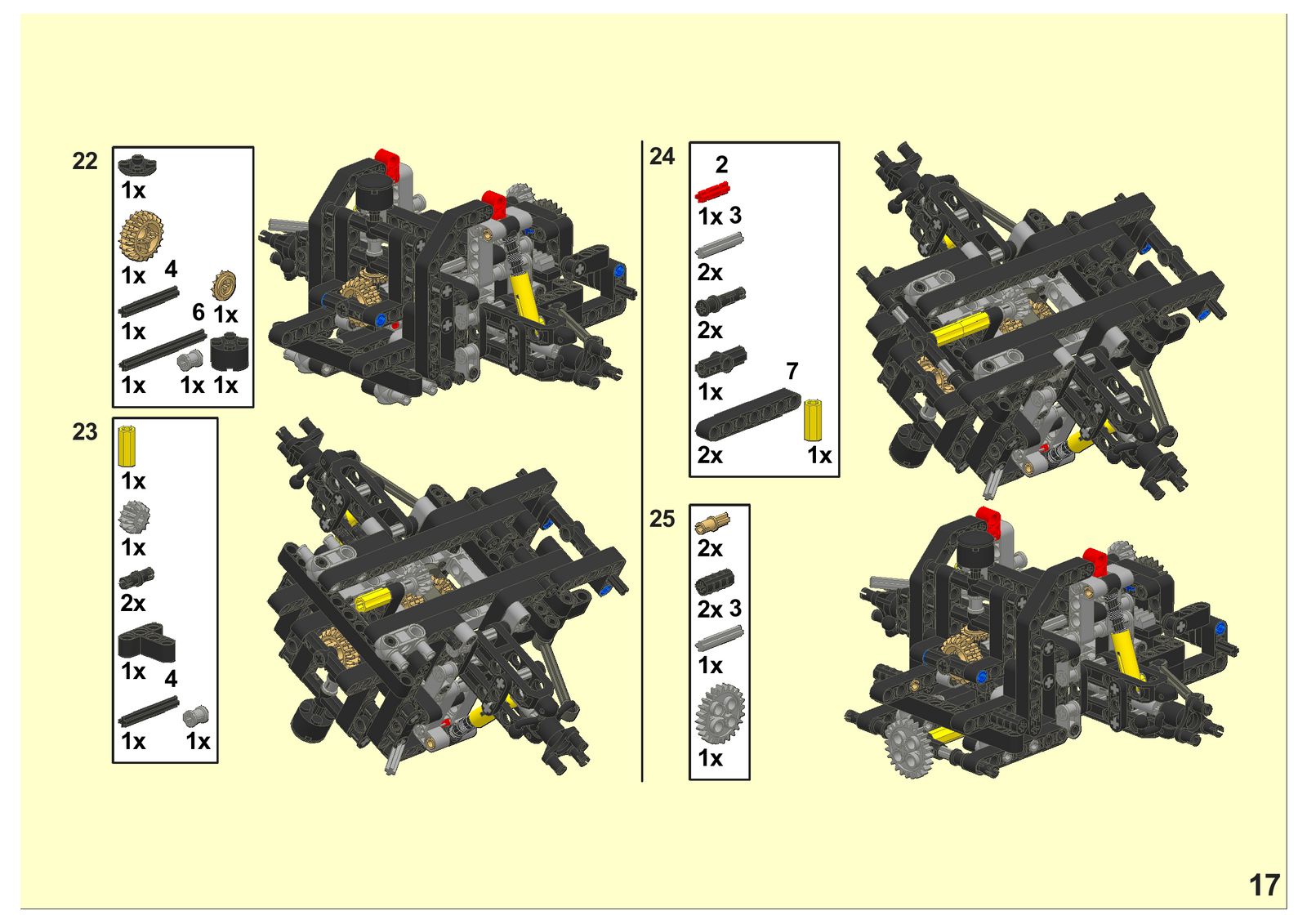 22

1x

1x 4

1x 6 1x

1x 1x 1x

23

1x

1x

2x

1x 4

1x 1x

24

2

1x 3

2x

2x

1x 7

2x 1x

25

2x

2x 3

1x

1x

17