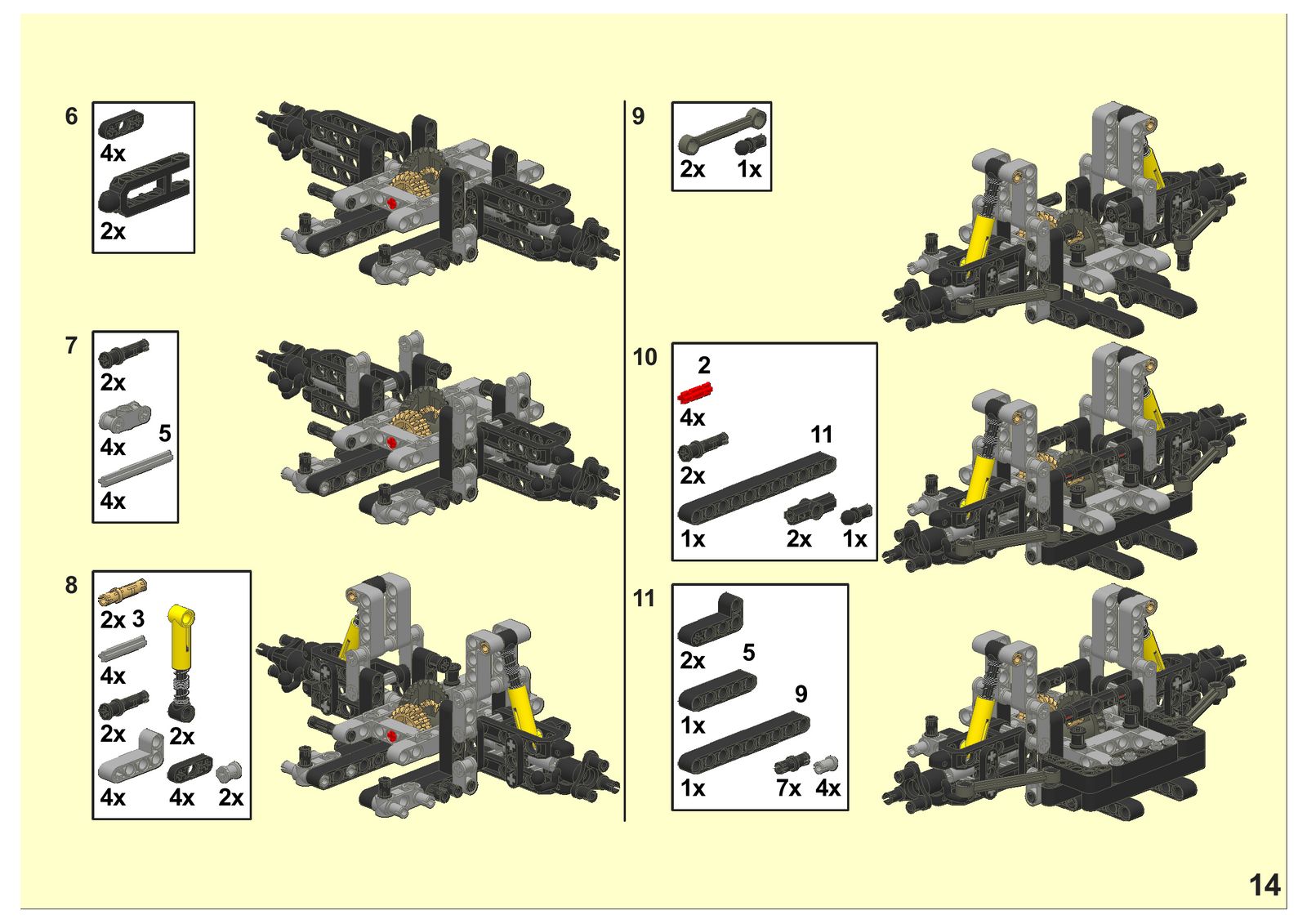 6

4x

2x

7

2x

4x

5

4x

8

2x 3

4x

2x

2x

4x

4x

2x

9

2x

1x

10

2

4x

2x

11

1x

2x

1x

11

2x

5

1x

9

1x

7x

4x

14