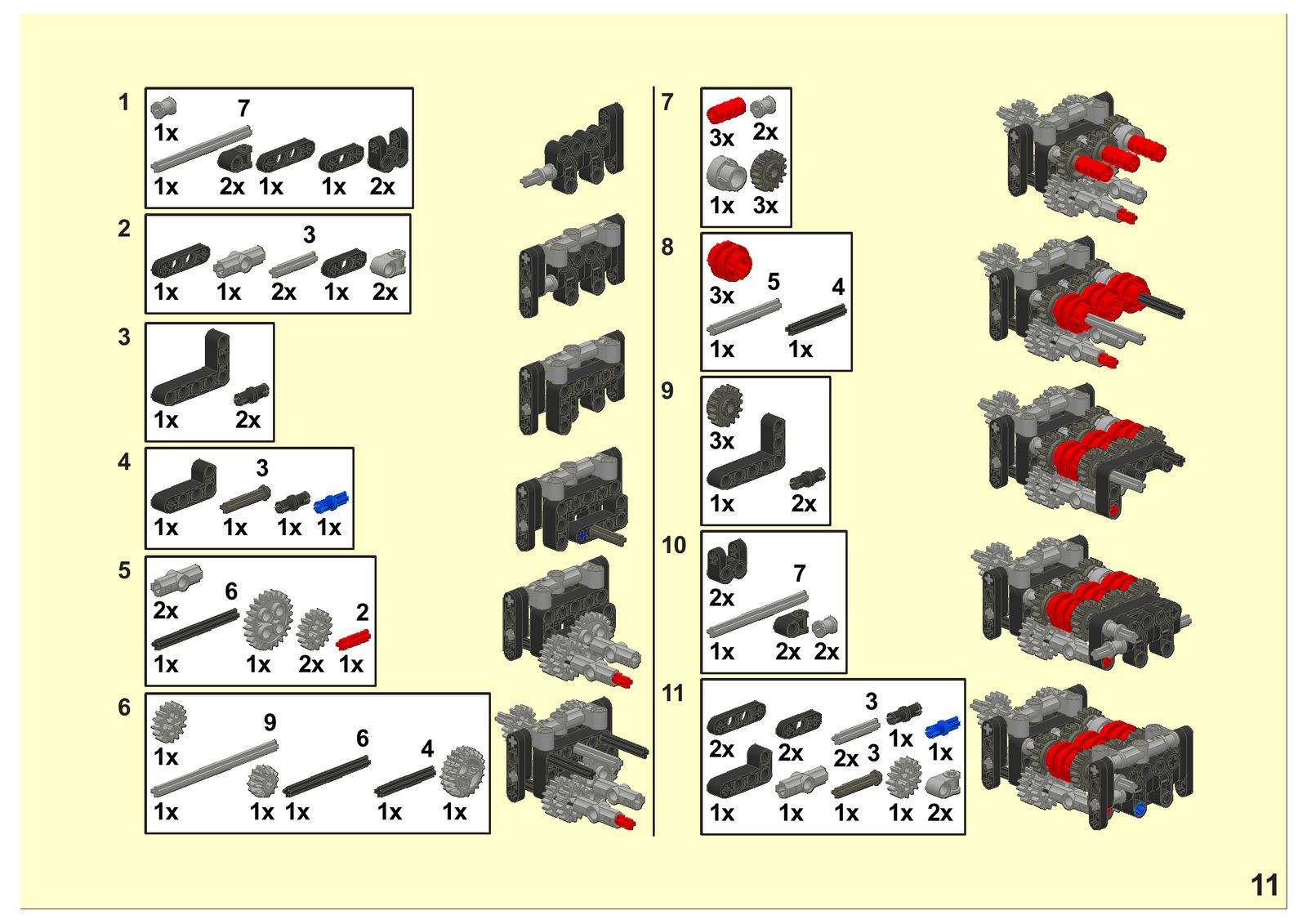 1
1x
7
1x 2x 1x 1x 2x

2
3
1x 1x 2x 1x 2x

3
1x 2x

4
3
1x 1x 1x 1x

5
2x
6
2
1x 1x 2x 1x

6
1x
9
6
4
1x 1x 1x 1x 1x

7
3x 2x
1x 3x

8
3x
5
4
1x 1x

9
3x
1x 2x

10
2x
7
1x 2x 2x

11
3
2x 2x 2x 3 1x 1x
1x 1x 1x 1x 2x

11