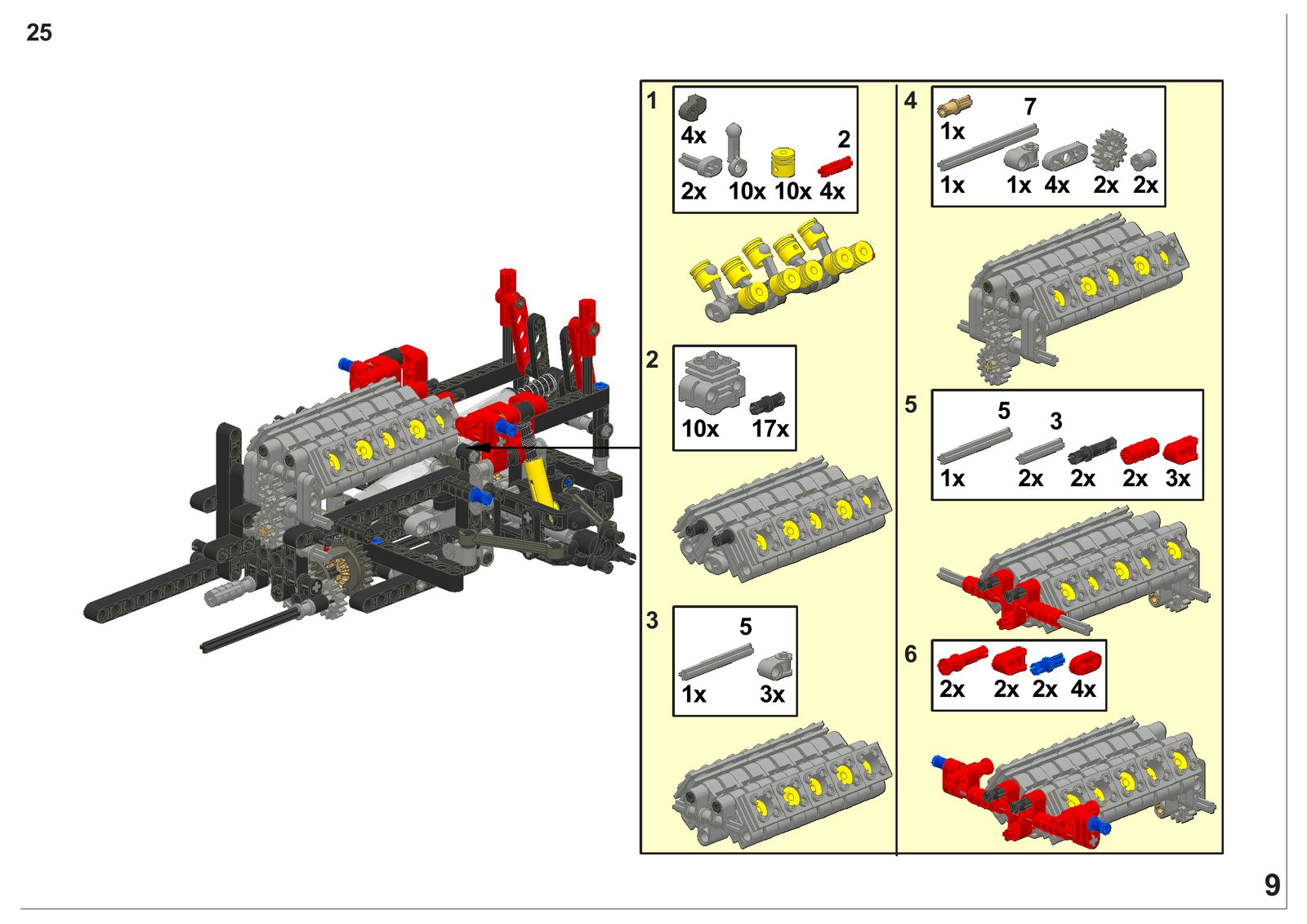 25

1

4x

2

2x 10x 10x 4x

2

10x 17x

3

5

1x 3x

4

1x

7

1x 1x 4x 2x 2x

5

5

3

1x 2x 2x 2x 3x

6

2x 2x 2x 4x

9