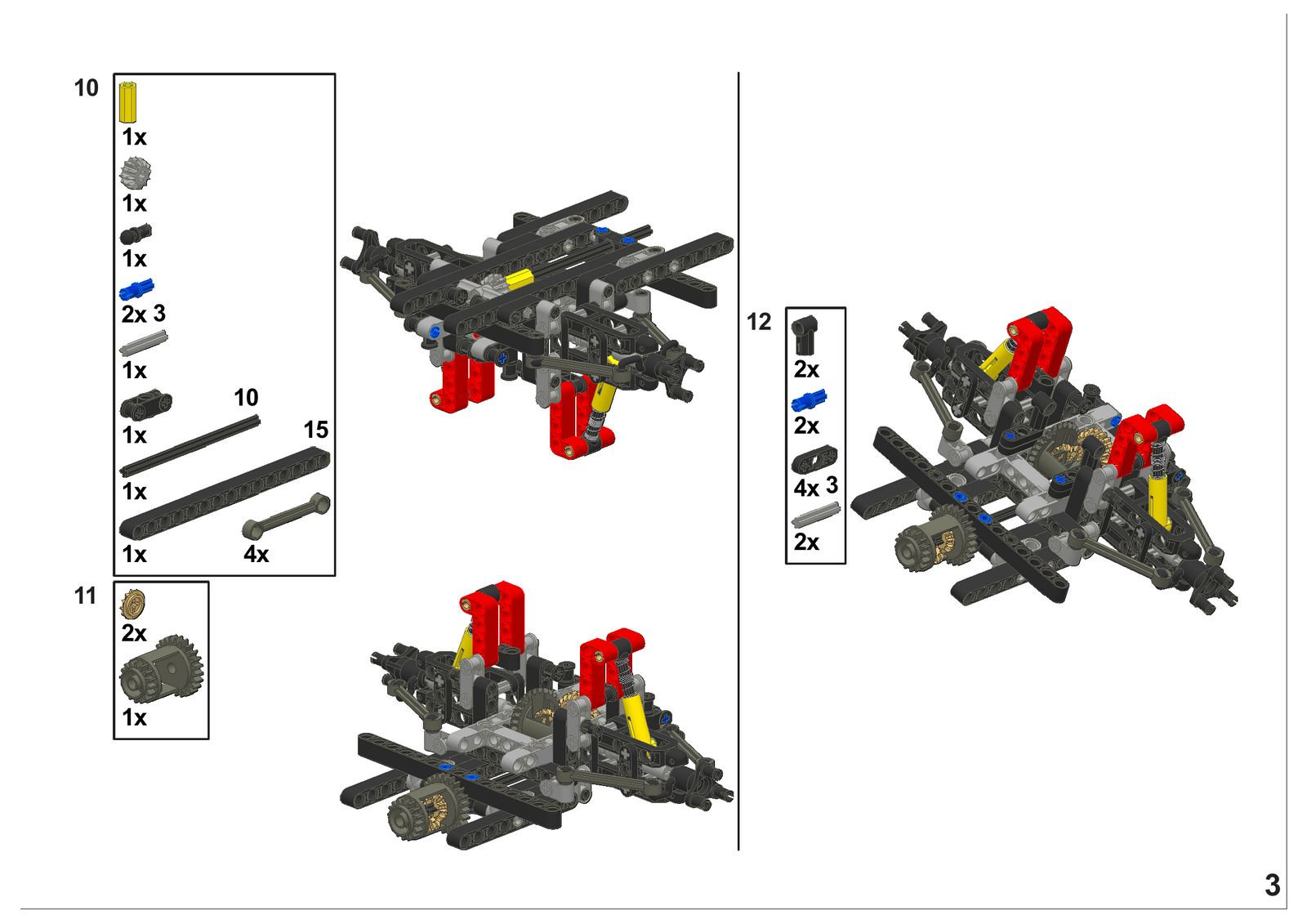 10

1x

1x

1x

2x 3

1x

10

1x

15

1x

1x

4x

11

2x

1x

12

2x

2x

4x 3

2x

3