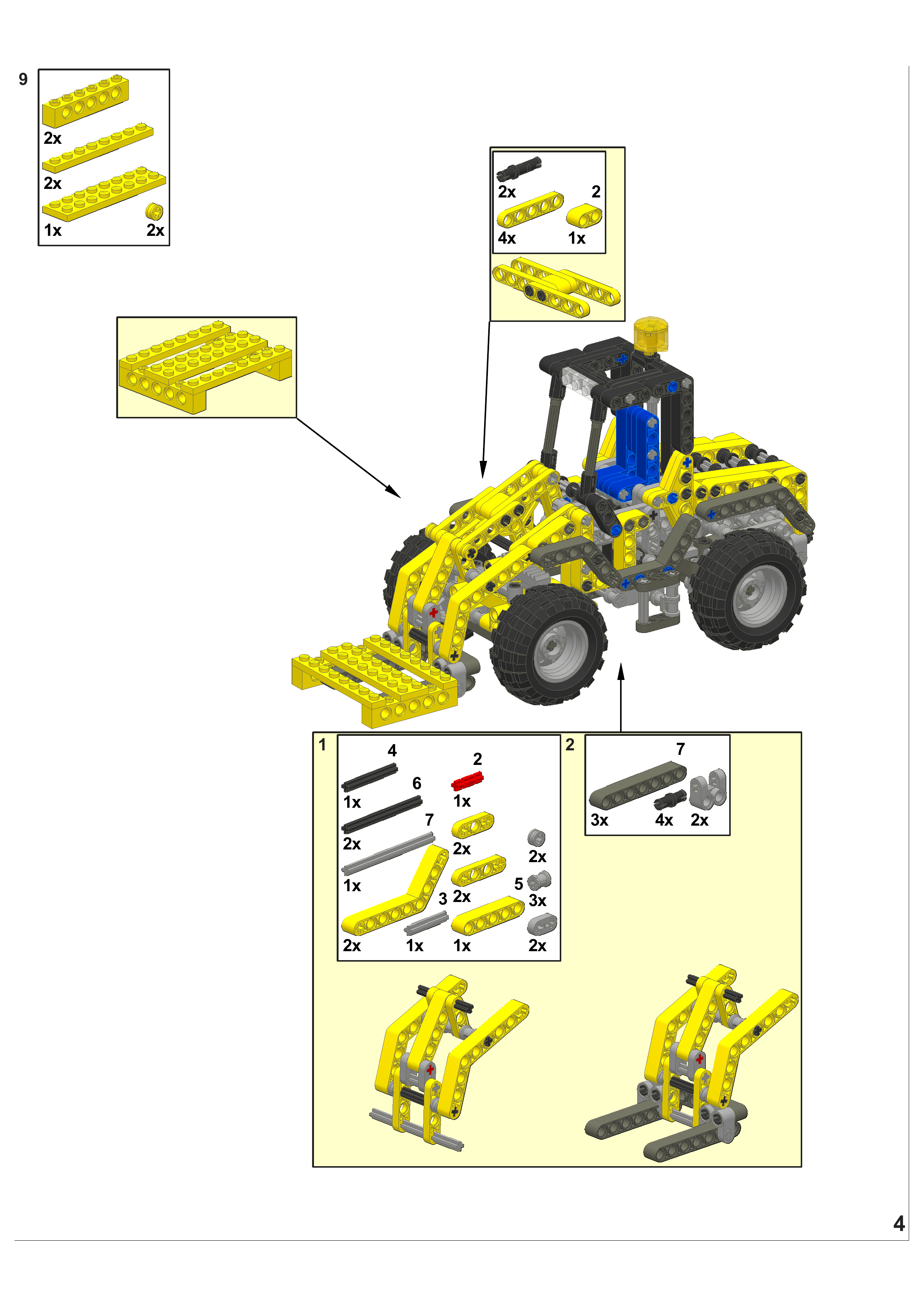 9

2x

2x

1x

2x

2x

2

4x

1x

1

4

1x

6

2x

7

1x

2x

3

1x

2

1x

2x

2x

1x

2x

5

3x

2x

2

7

3x

4x

2x

4