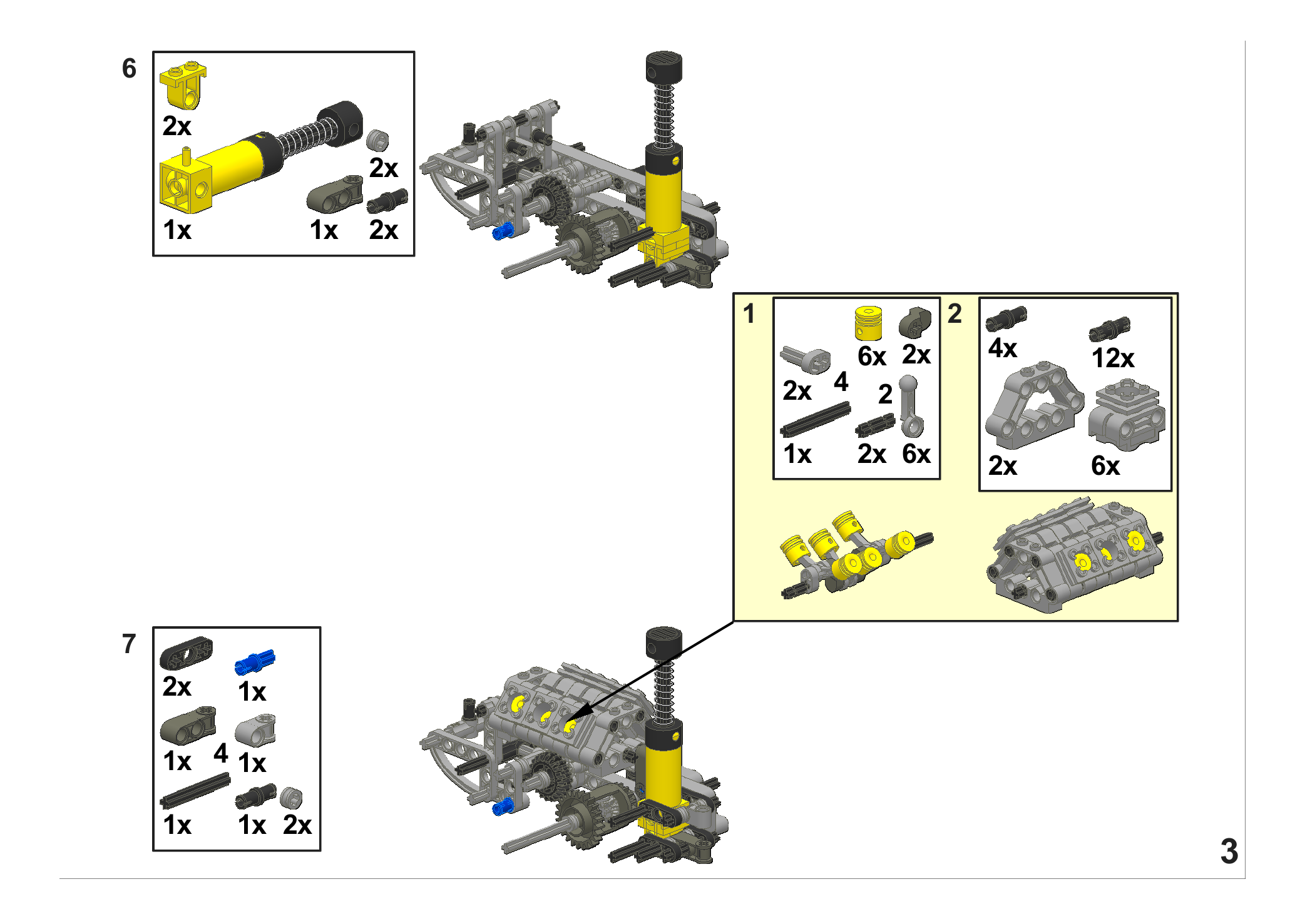 6

2x

2x

1x

1x

2x

1

6x

2x

2x

4

2

1x

2x

6x

2

4x

12x

2x

6x

7

2x

1x

1x

4

1x

1x

1x

2x

3