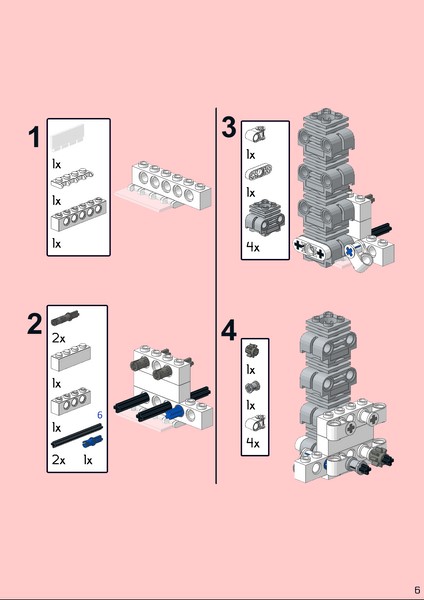 1

1x

1x

1x

2

2x

1x

1x

6

2x 1x

3

1x

1x

4x

4

1x

1x

4x

6