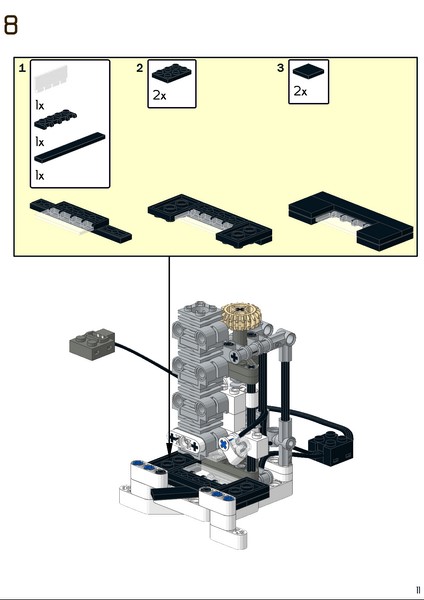 8

1

1x

1x

1x

2

2x

3

2x

11