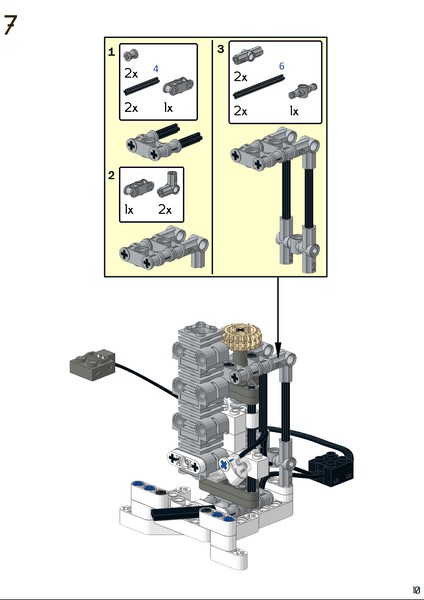 7

1

2x 4

2x 1x

2

1x 2x

3

2x 6

2x 1x

10