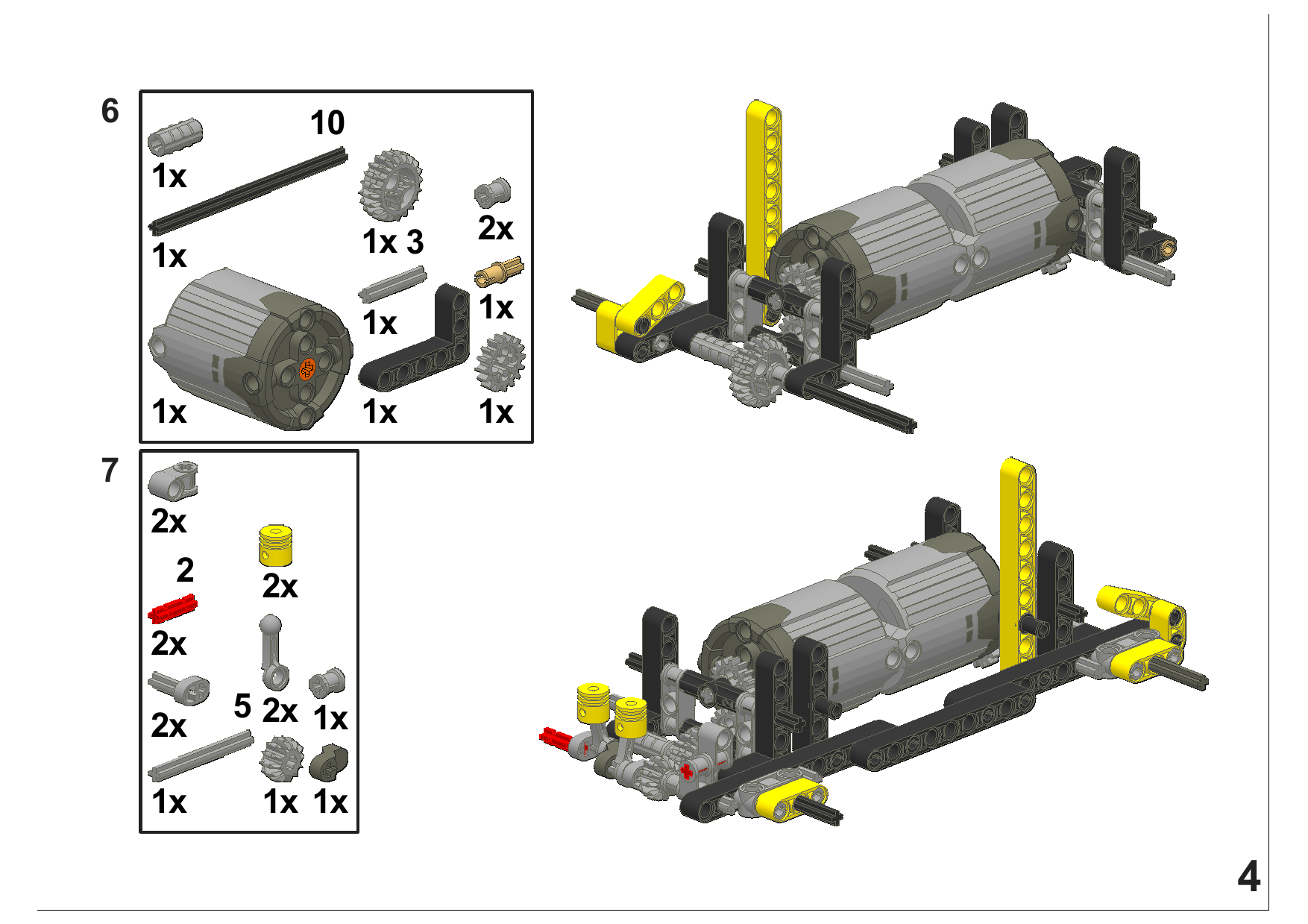 6

1x

10

1x

1x 3

2x

1x

1x

1x

1x

1x

7

2x

2

2x

2x

2x

5 2x

1x

1x

1x 1x

4