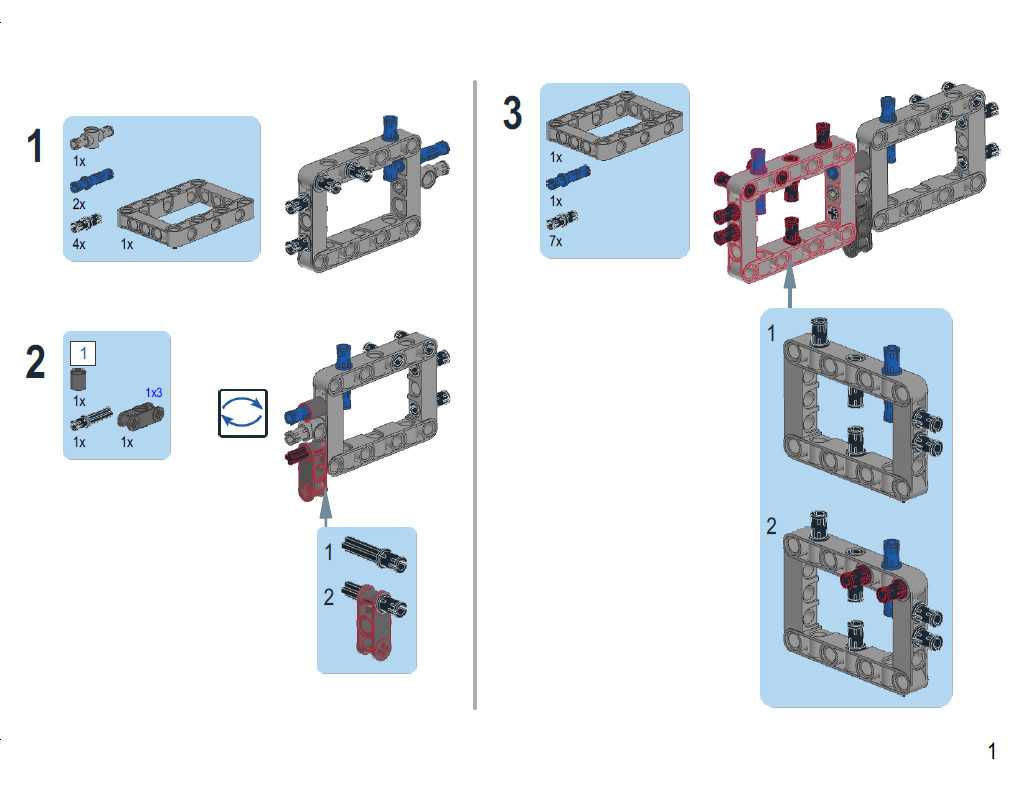 1
1x
2x
4x
1x

2
1
1x
1x3
1x
1x

1
2

3
1x
1x
7x

1
2

1