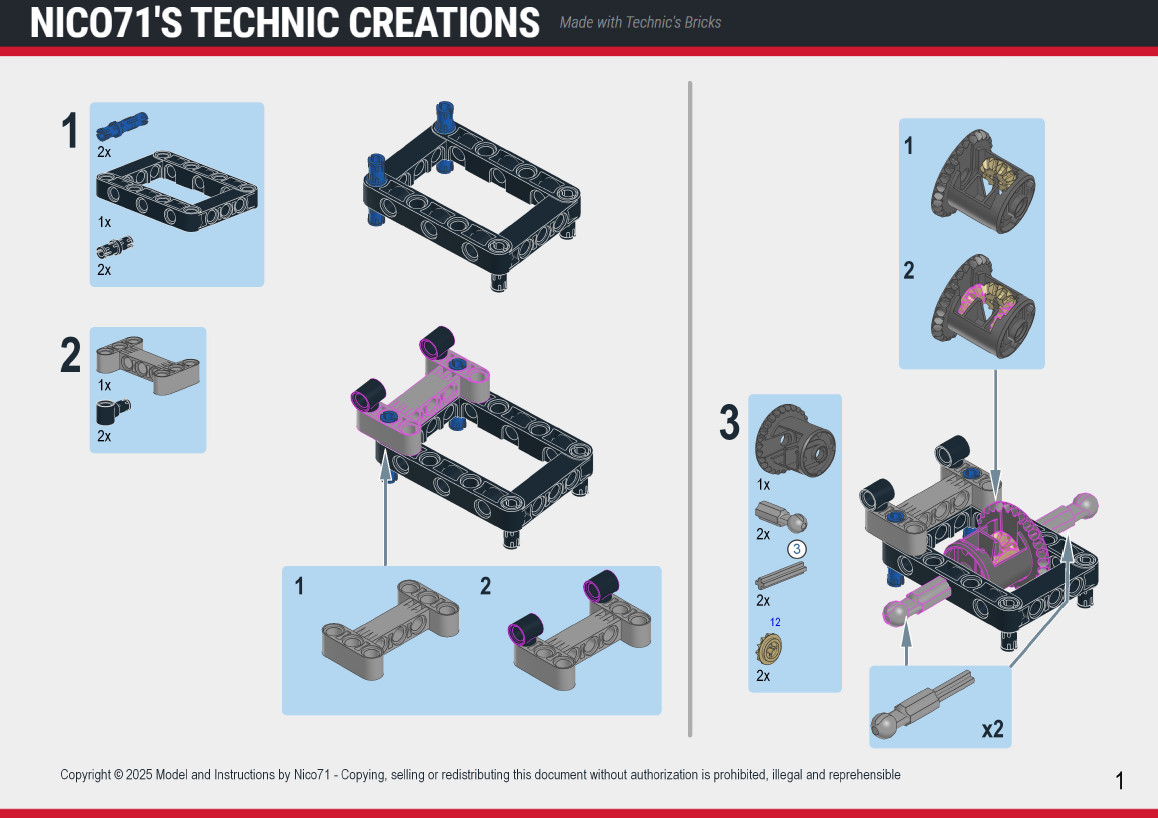 NICO71'S TECHNIC CREATIONS Made with Technic's Bricks

1
2x
1x
2x

2
1x
2x

1
2

1
2

3
1x
2x
3
2x
12
2x

x2

Copyright © 2025 Model and Instructions by Nico71 - Copying, selling or redistributing this document without authorization is prohibited, illegal and reprehensible

1