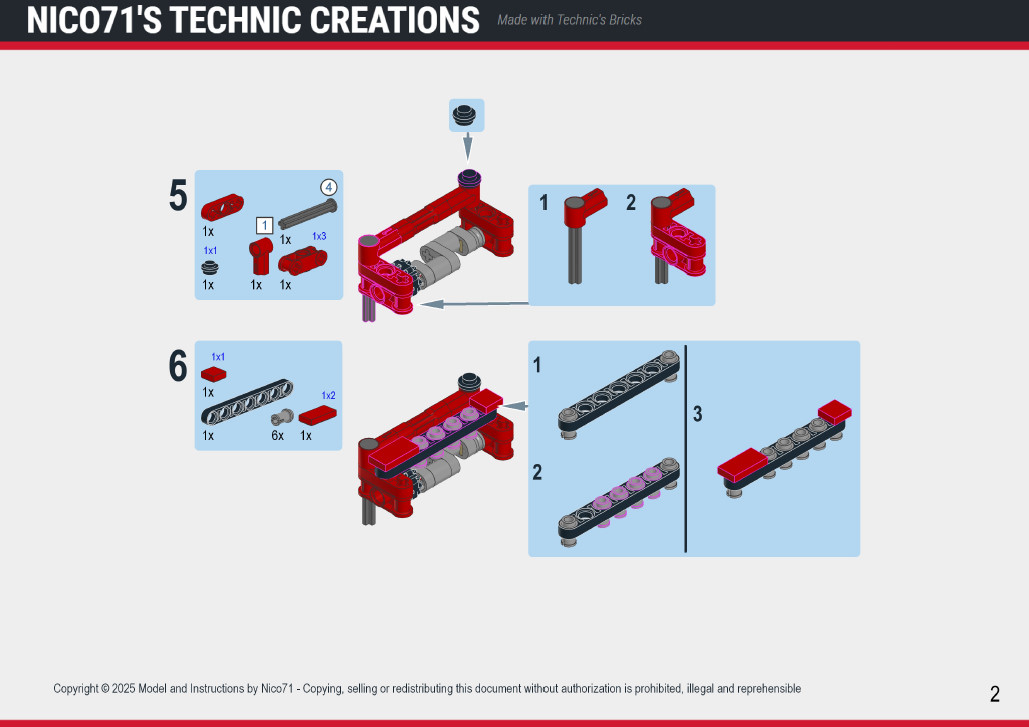 NICO71'S TECHNIC CREATIONS Made with Technic's Bricks

5

1x

4

1

1x

1x3

1x1

1x

1x

1x

1

2

6

1x1

1x

1x2

1x

6x

1x

1

2

3

Copyright © 2025 Model and Instructions by Nico71 - Copying, selling or redistributing this document without authorization is prohibited, illegal and reprehensible

2