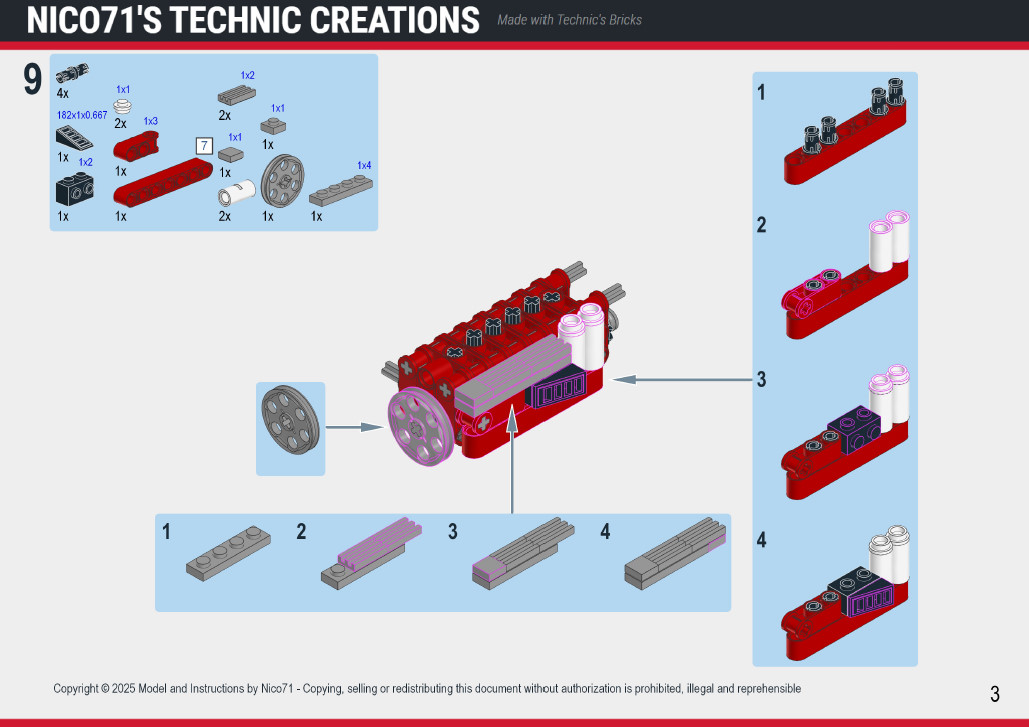 NICO71'S TECHNIC CREATIONS Made with Technic's Bricks

9

4x

1x1
2x

1x2
2x

1x1
1x

182x1x0.667
1x

1x3
1x

7

1x1
1x

1x2
1x

1x

2x

1x

1x4
1x

1

2

3

4

1

2

3

4

Copyright © 2025 Model and Instructions by Nico71 - Copying, selling or redistributing this document without authorization is prohibited, illegal and reprehensible

3