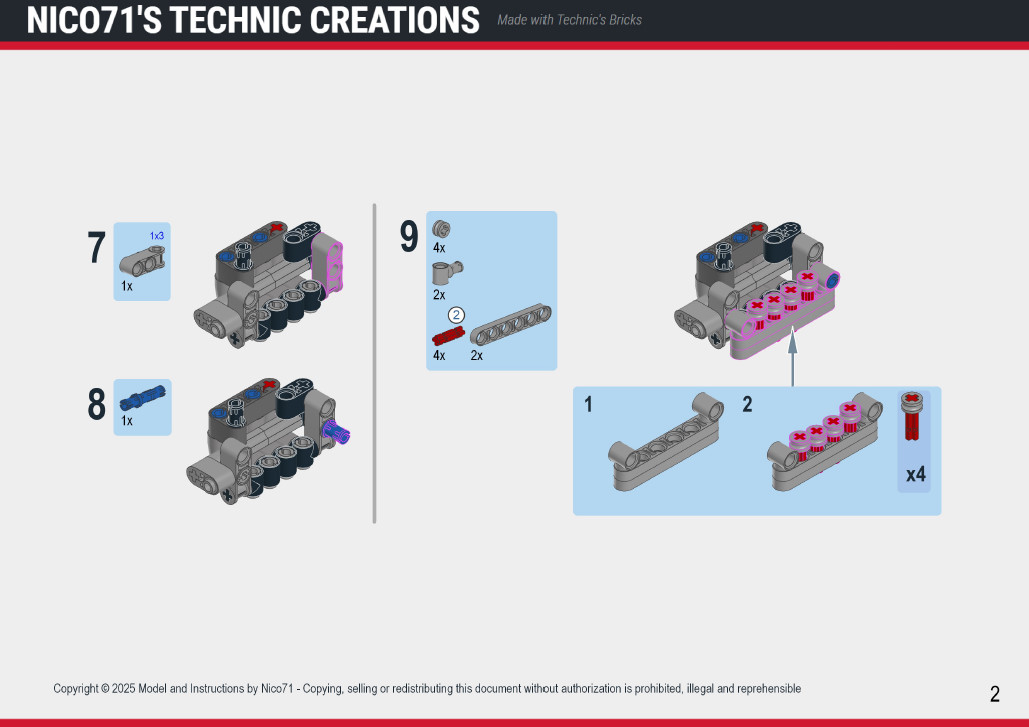 NICO71'S TECHNIC CREATIONS Made with Technic's Bricks

7
1x3
1x

8
1x

9
4x
2x
2
4x
2x

1
2
x4

Copyright © 2025 Model and Instructions by Nico71 - Copying, selling or redistributing this document without authorization is prohibited, illegal and reprehensible

2