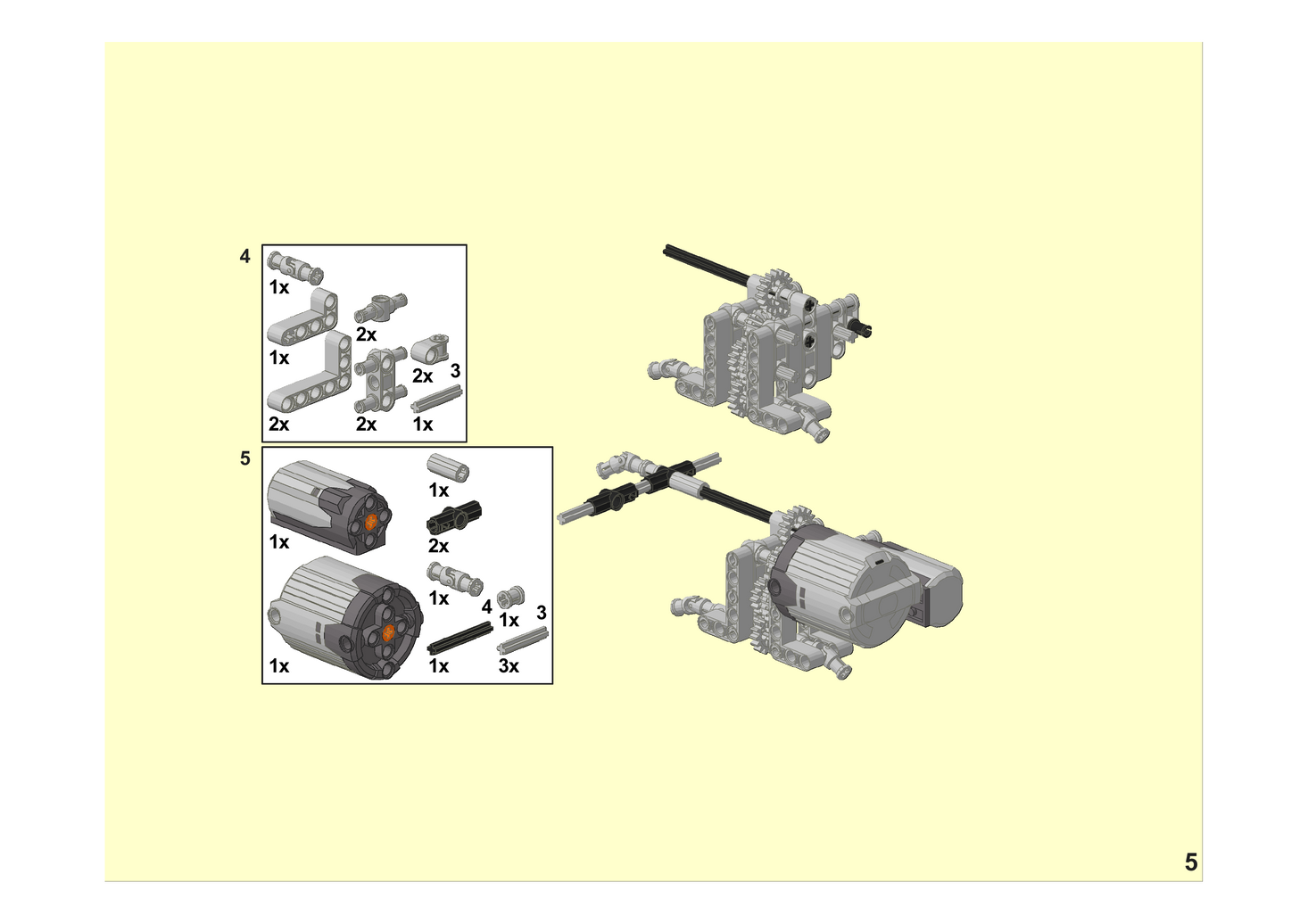 4

1x

2x

1x

2x

3

2x

2x

1x

5

1x

1x

2x

1x

4

1x

3

1x

1x

3x

5