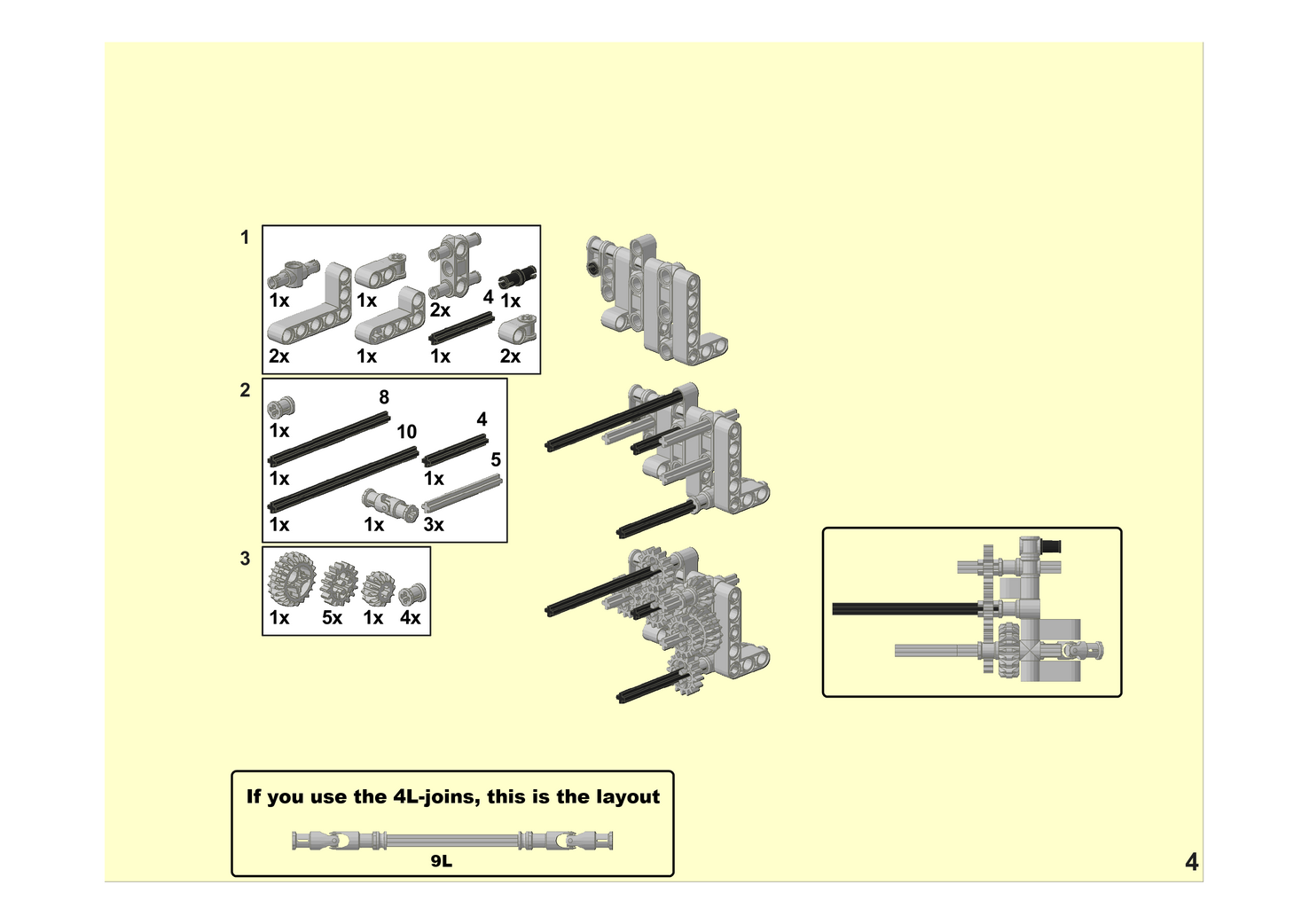 1

1x 1x 2x 4 1x

2x 1x 1x 2x

2

8

1x 10 4

1x 1x 5

1x 1x 3x

3

1x 5x 1x 4x

If you use the 4L-joins, this is the layout

9L

4