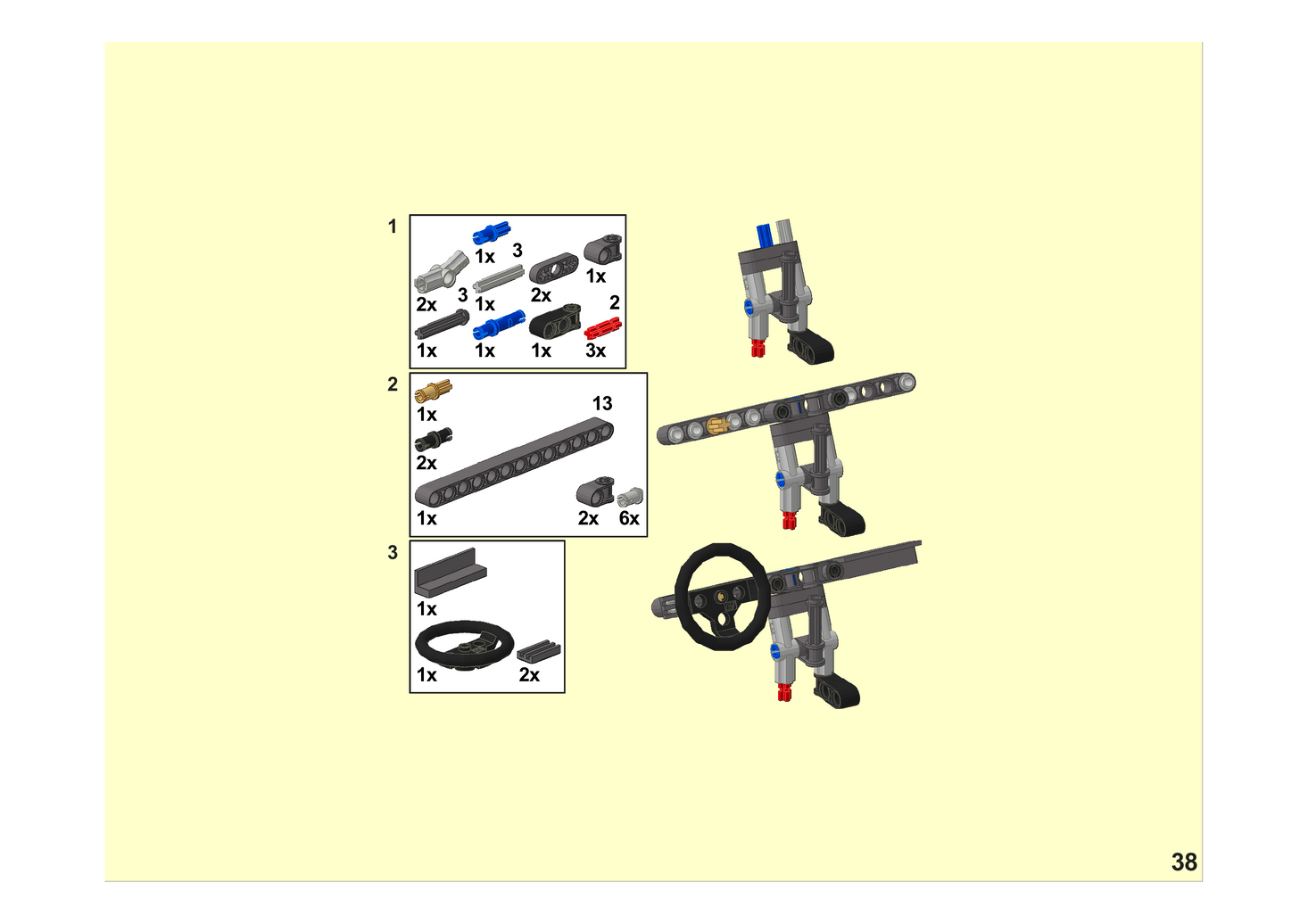 1

1x 3
1x
2x 3 1x 2x
2
1x 1x 1x 3x

2

1x 13
2x
1x 2x 6x

3

1x
1x 2x

38