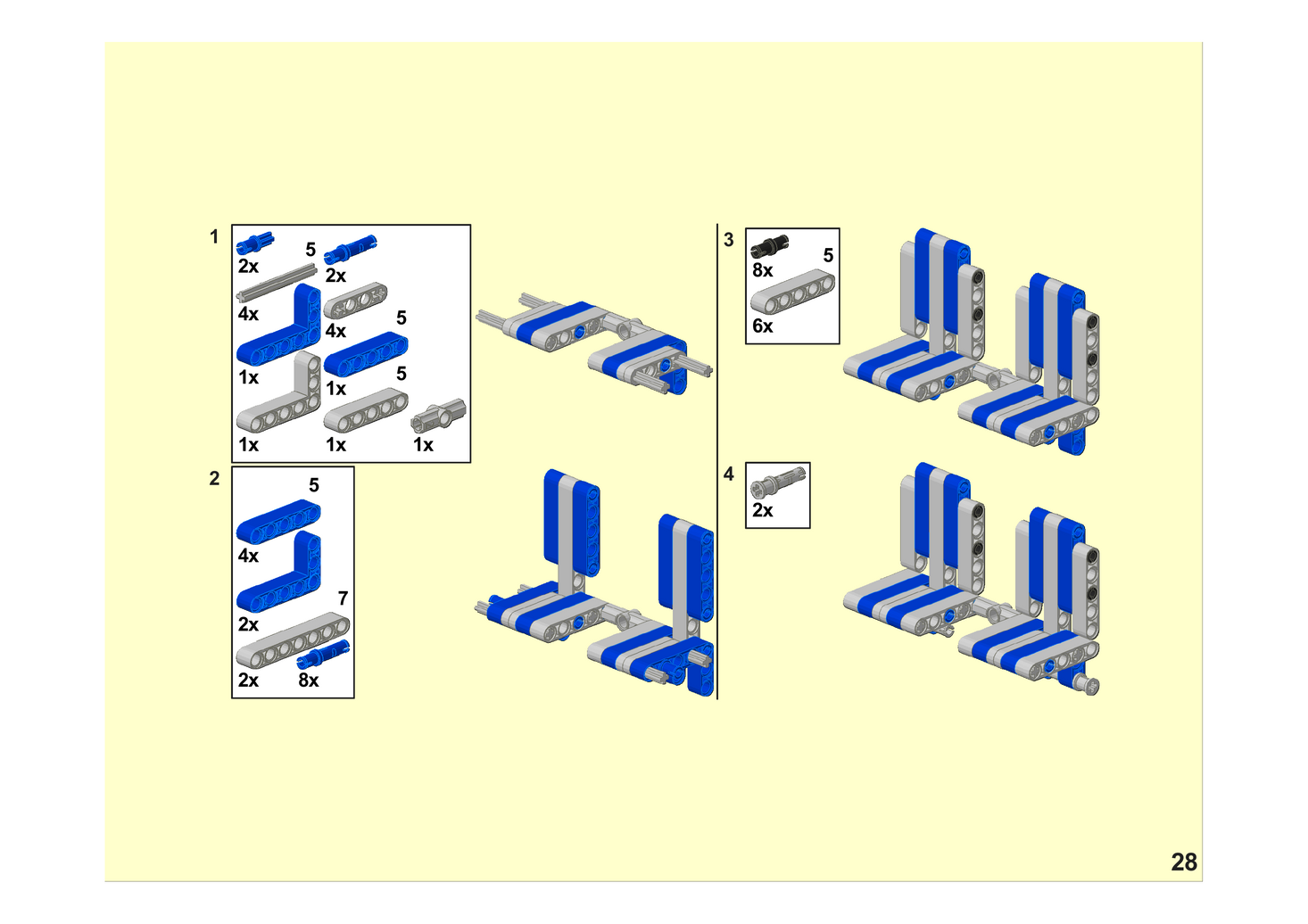 1

2x
5
2x
4x
4x
5
1x
1x
5
1x
1x
1x

2

5
4x
2x
7
2x
8x

3

8x
5
6x

4

2x

28